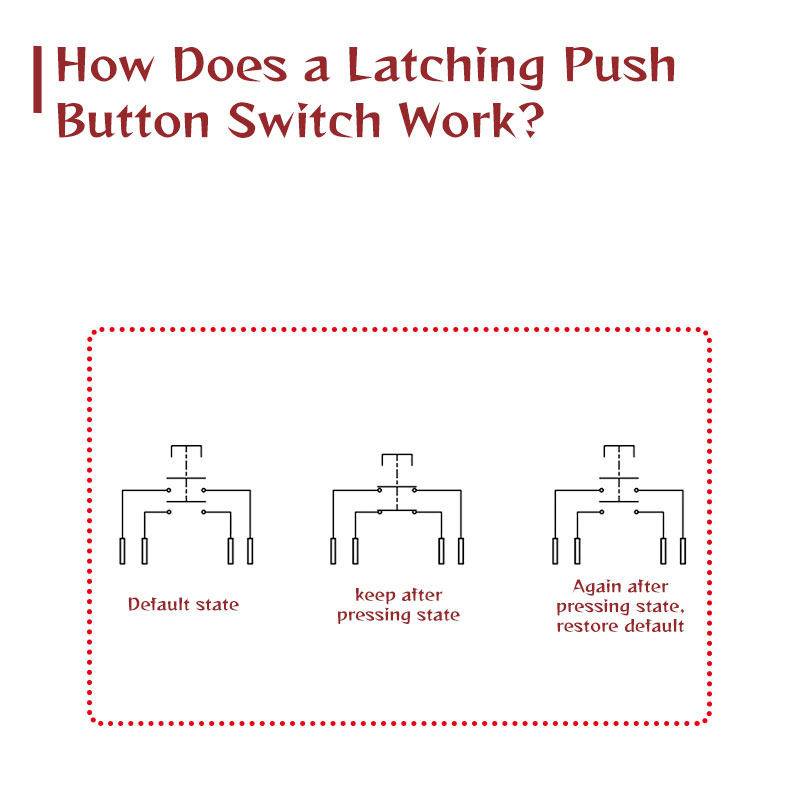 How Does a Latching Push Button Switch Work?

Default state

keep after pressing state

Again after pressing state, restore default